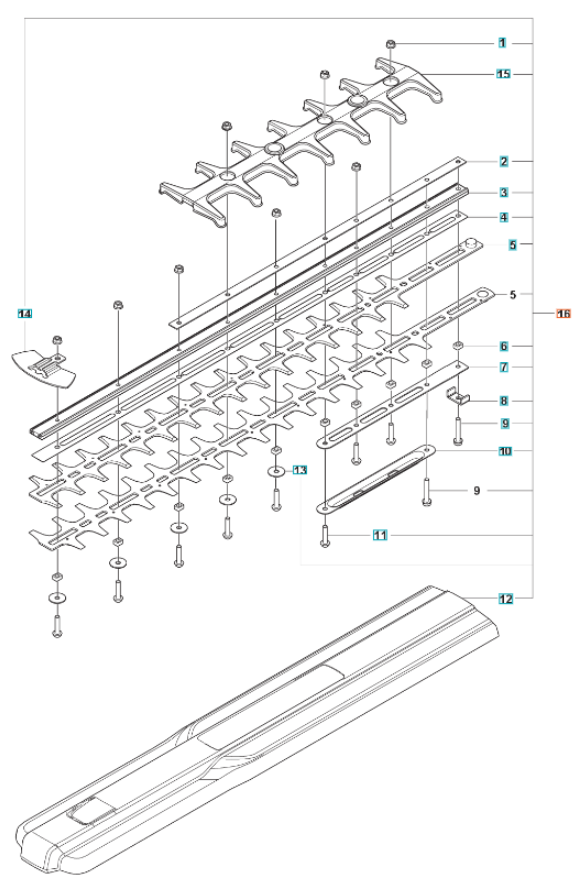 1
15
2
3
4
5
5
16
14
6
7
8
9
10
13
9
11
12